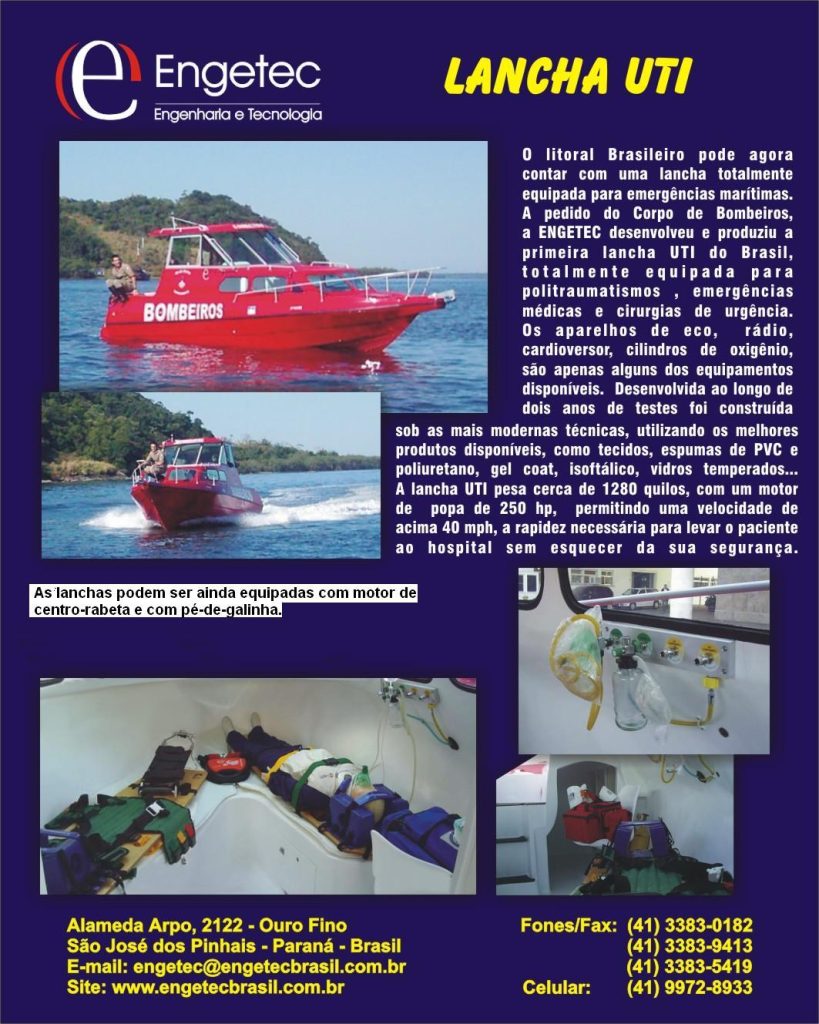 Engetec
Engenharia e Tecnologia

LANCHA UTI

BOMBEIROS

O litoral Brasileiro pode agora contar com uma lancha totalmente equipada para emergências marítimas. A pedido do Corpo de Bombeiros, a ENGETEC desenvolveu e produziu a primeira lancha UTI do Brasil, totalmente equipada para politraumatismos , emergências médicas e cirurgias de urgência. Os aparelhos de eco, rádio, cardioversor, cilindros de oxigênio, são apenas alguns dos equipamentos disponíveis. Desenvolvida ao longo de dois anos de testes foi construída sob as mais modernas técnicas, utilizando os melhores produtos disponíveis, como tecidos, espumas de PVC e poliuretano, gel coat, isoftálico, vidros temperados... A lancha UTI pesa cerca de 1280 quilos, com um motor de popa de 250 hp, permitindo uma velocidade de acima 40 mph, a rapidez necessária para levar o paciente ao hospital sem esquecer da sua segurança.

As lanchas podem ser ainda equipadas com motor de centro-rabeta e com pé-de-galinha.

Alameda Arpo, 2122 - Ouro Fino
São José dos Pinhais - Paraná - Brasil
E-mail: engetec@engetecbrasil.com.br
Site: www.engetecbrasil.com.br

Fones/Fax: (41) 3383-0182
(41) 3383-9413
(41) 3383-5419
Celular: (41) 9972-8933